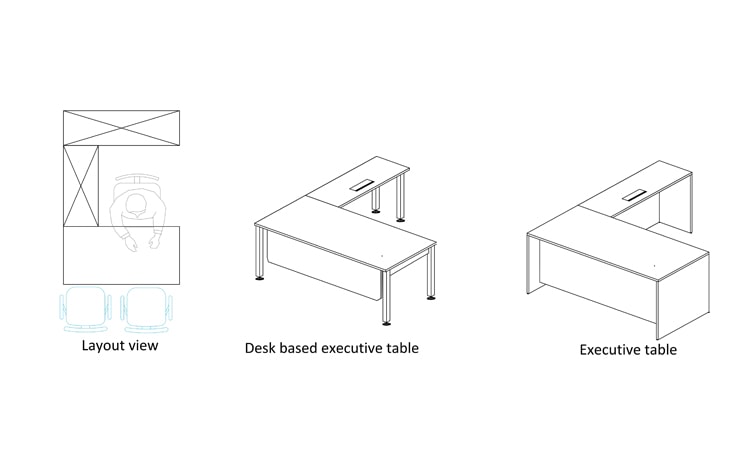 Layout view

Desk based executive table

Executive table